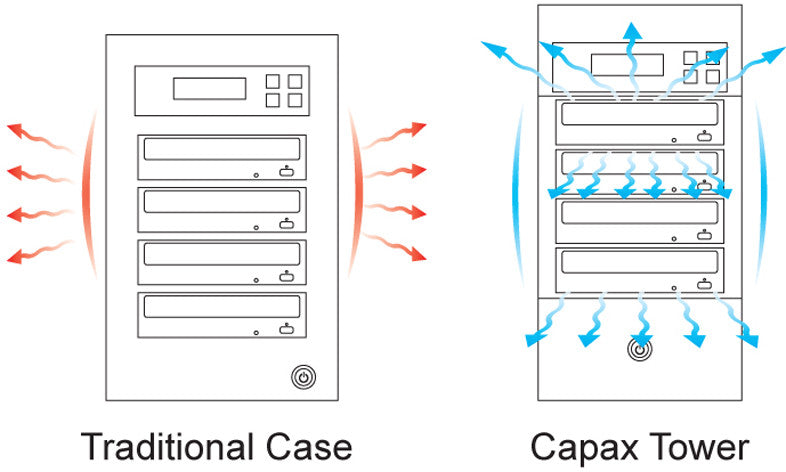 Traditional Case

Capax Tower